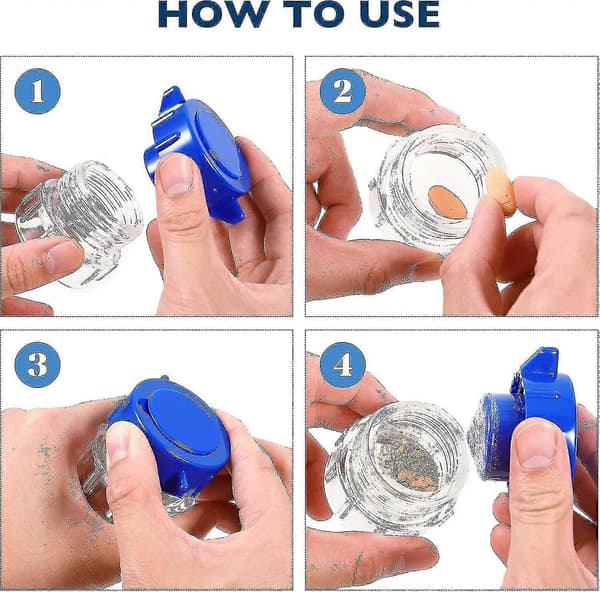 HOW TO USE

1

2

3

4