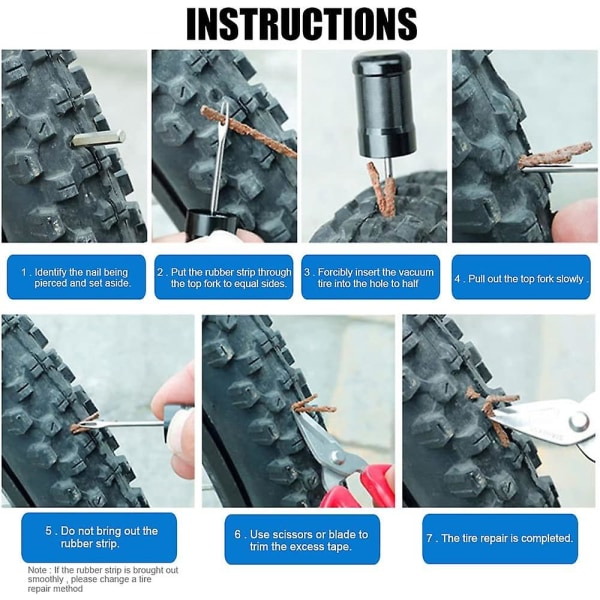 INSTRUCTIONS

1 . Identify the nail being pierced and set aside.

2 . Put the rubber strip through the top fork to equal sides.

3 . Forcibly insert the vacuum tire into the hole to half

4 . Pull out the top fork slowly .

5 . Do not bring out the rubber strip.

Note : If the rubber strip is brought out smoothly , please change a tire repair method

6 . Use scissors or blade to trim the excess tape.

7 . The tire repair is completed.