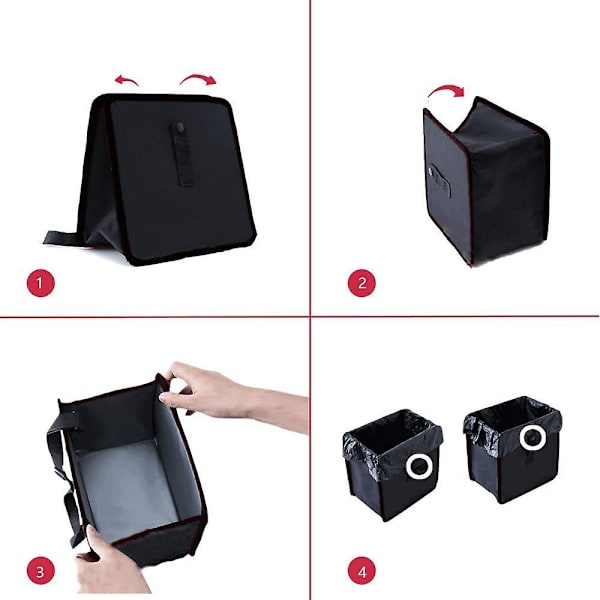 1

2

3

4