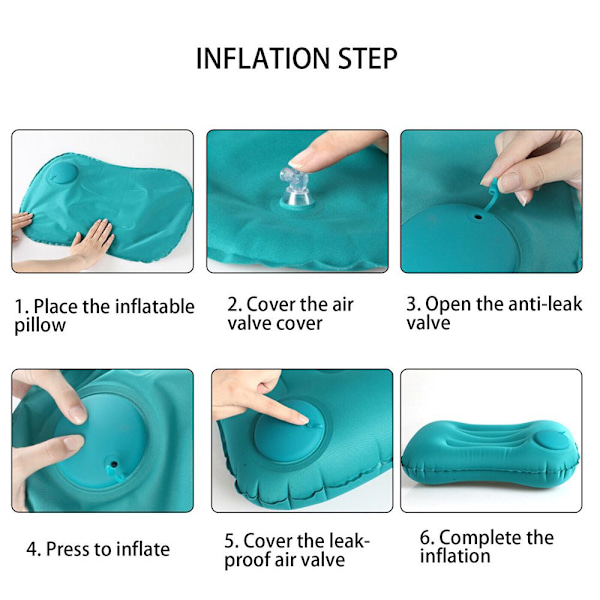 INFLATION STEP

1. Place the inflatable pillow

2. Cover the air valve cover

3. Open the anti-leak valve

4. Press to inflate

5. Cover the leak-proof air valve

6. Complete the inflation