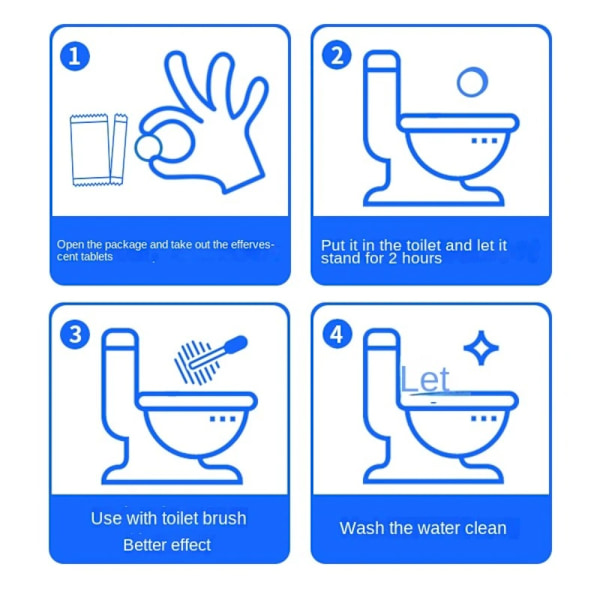 1

Open the package and take out the effervescent tablets

2

Put it in the toilet and let it stand for 2 hours

3

Use with toilet brush
Better effect

4

Let

Wash the water clean