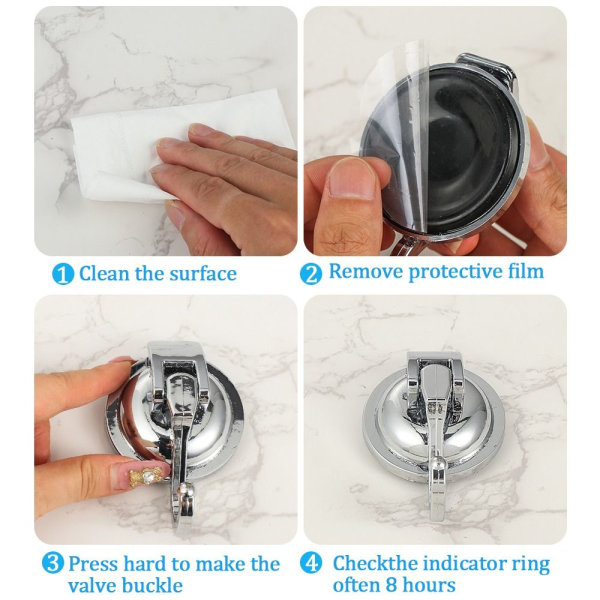 1 Clean the surface

2 Remove protective film

3 Press hard to make the valve buckle

4 Checkthe indicator ring often 8 hours