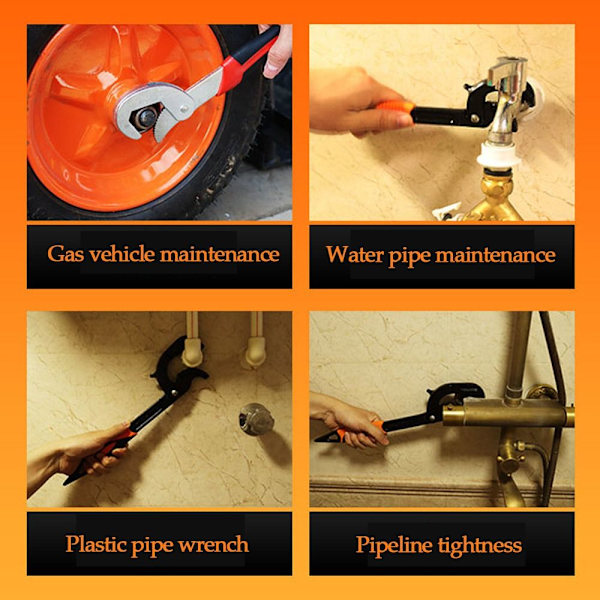 Gas vehicle maintenance

Water pipe maintenance

Plastic pipe wrench

Pipeline tightness