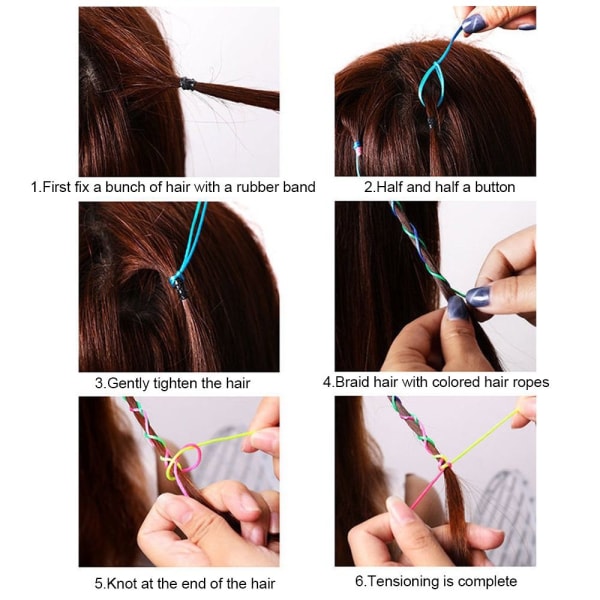 1.First fix a bunch of hair with a rubber band

2.Half and half a button

3.Gently tighten the hair

4.Braid hair with colored hair ropes

5.Knot at the end of the hair

6.Tensioning is complete