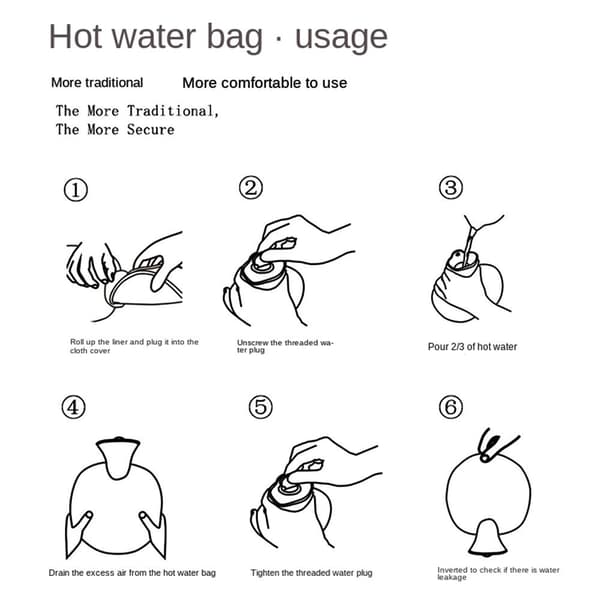 Hot water bag · usage

More traditional More comfortable to use

The More Traditional,
The More Secure

①

Roll up the liner and plug it into the cloth cover

②

Unscrew the threaded water plug

③

Pour 2/3 of hot water

④

Drain the excess air from the hot water bag

⑤

Tighten the threaded water plug

⑥

Inverted to check if there is water leakage