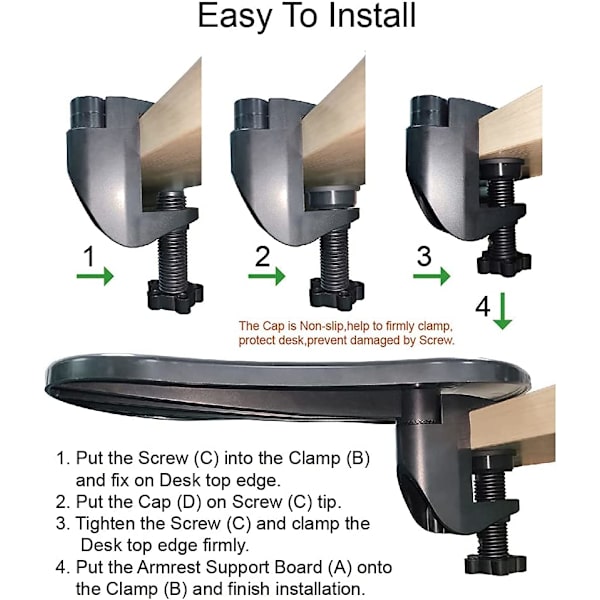 Easy To Install

1

2

3

4

The Cap is Non-slip,help to firmly clamp, protect desk,prevent damaged by Screw.

1. Put the Screw (C) into the Clamp (B) and fix on Desk top edge.
2. Put the Cap (D) on Screw (C) tip.
3. Tighten the Screw (C) and clamp the Desk top edge firmly.
4. Put the Armrest Support Board (A) onto the Clamp (B) and finish installation.