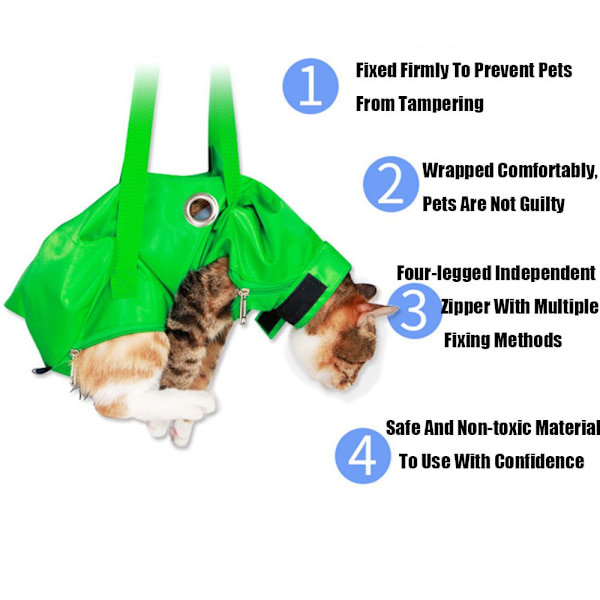 1 Fixed Firmly To Prevent Pets From Tampering

2 Wrapped Comfortably, Pets Are Not Guilty

3 Four-legged Independent Zipper With Multiple Fixing Methods

4 Safe And Non-toxic Material To Use With Confidence