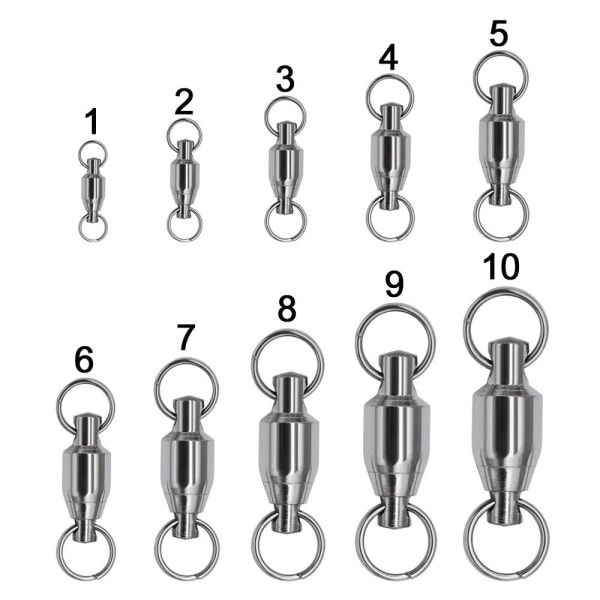 1 2 3 4 5
6 7 8 9 10