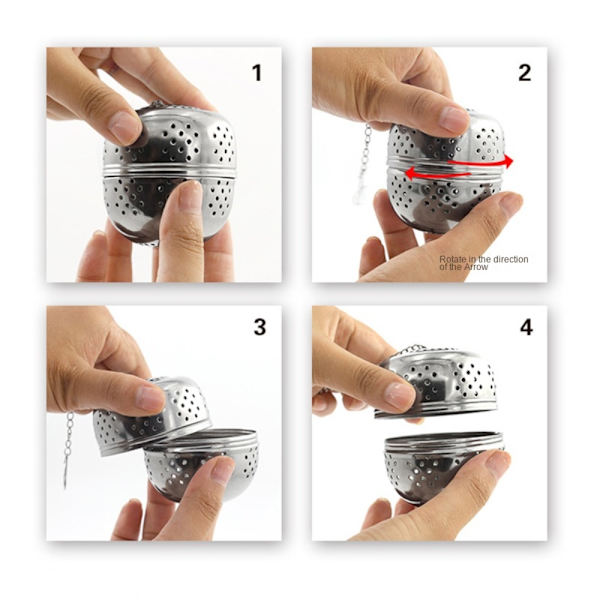 1

2

Rotate in the direction of the Arrow

3

4