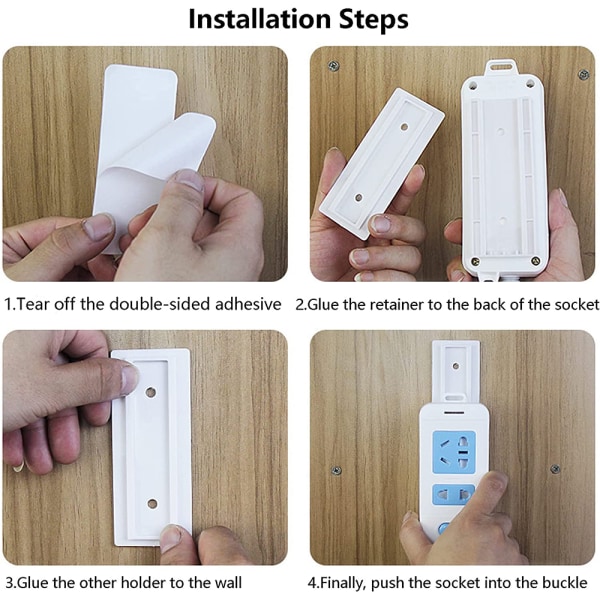 Installation Steps

1.Tear off the double-sided adhesive

2.Glue the retainer to the back of the socket

3.Glue the other holder to the wall

4.Finally, push the socket into the buckle