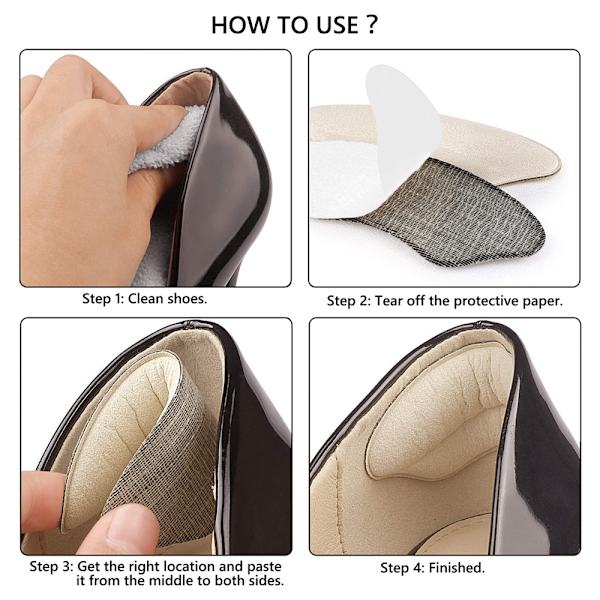 HOW TO USE ?

Step 1: Clean shoes.

Step 2: Tear off the protective paper.

Step 3: Get the right location and paste it from the middle to both sides.

Step 4: Finished.