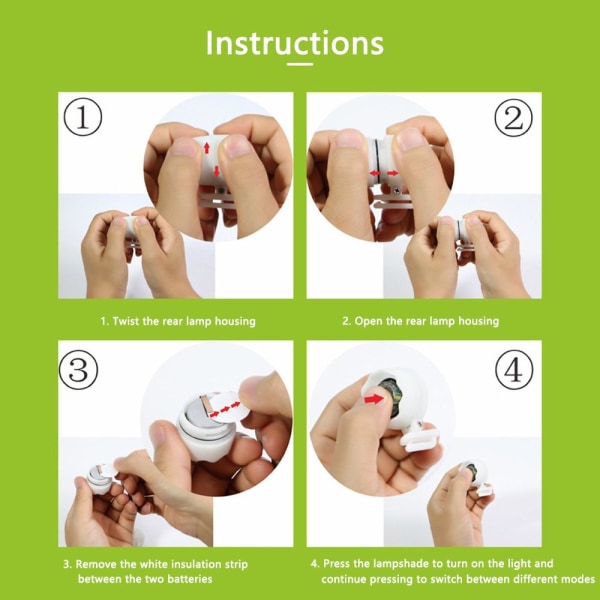 Instructions

①

②

1. Twist the rear lamp housing

2. Open the rear lamp housing

③

④

3. Remove the white insulation strip between the two batteries

4. Press the lampshade to turn on the light and continue pressing to switch between different modes