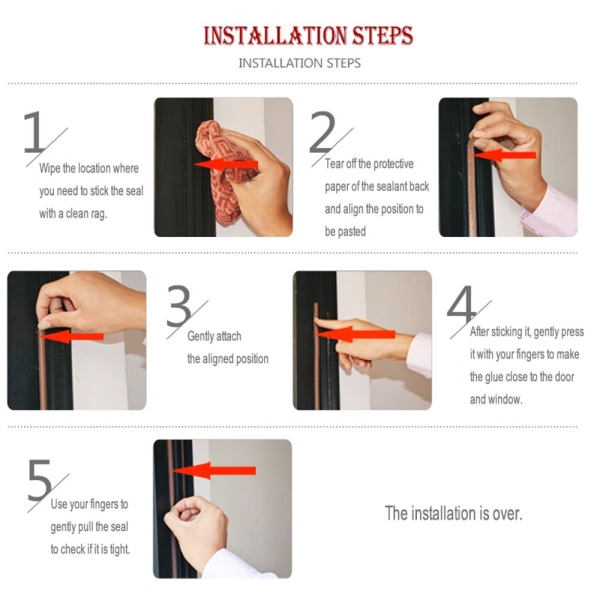 INSTALLATION STEPS

INSTALLATION STEPS

1
Wipe the location where you need to stick the seal with a clean rag.

2
Tear off the protective paper of the sealant back and align the position to be pasted

3
Gently attach the aligned position

4
After sticking it, gently press it with your fingers to make the glue close to the door and window.

5
Use your fingers to gently pull the seal to check if it is tight.

The installation is over.