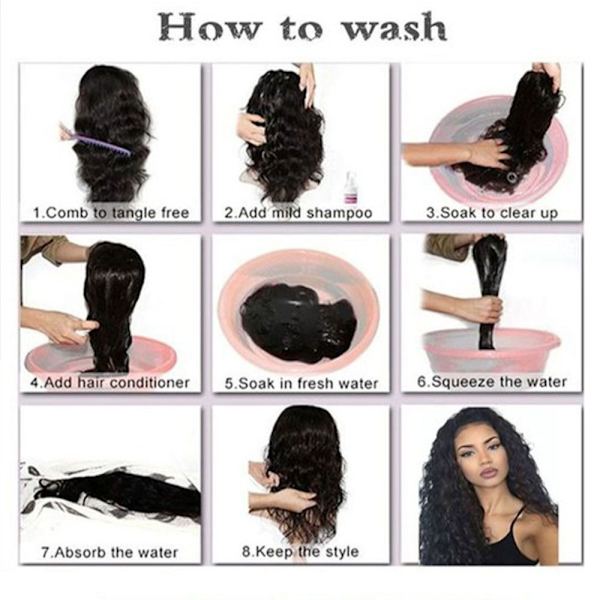 How to wash

1.Comb to tangle free

2.Add mild shampoo

3.Soak to clear up

4.Add hair conditioner

5.Soak in fresh water

6.Squeeze the water

7.Absorb the water

8.Keep the style