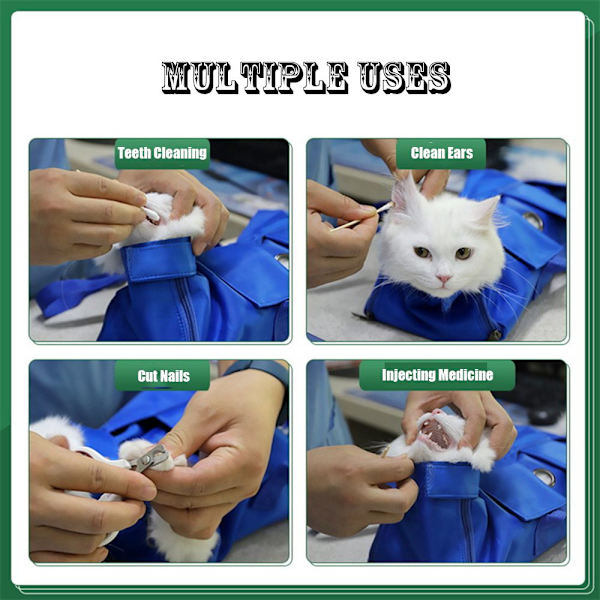 MULTIPLE USES

Teeth Cleaning

Clean Ears

Cut Nails

Injecting Medicine