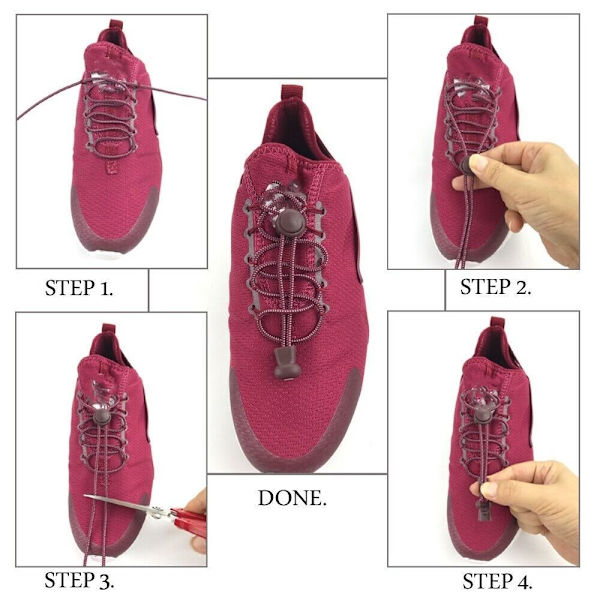 STEP 1.

STEP 2.

DONE.

STEP 3.

STEP 4.