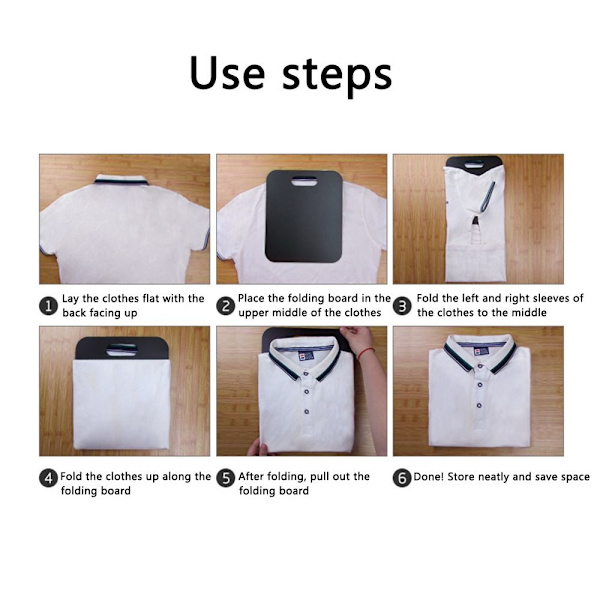 Use steps

1 Lay the clothes flat with the back facing up

2 Place the folding board in the upper middle of the clothes

3 Fold the left and right sleeves of the clothes to the middle

4 Fold the clothes up along the folding board

5 After folding, pull out the folding board

6 Done! Store neatly and save space