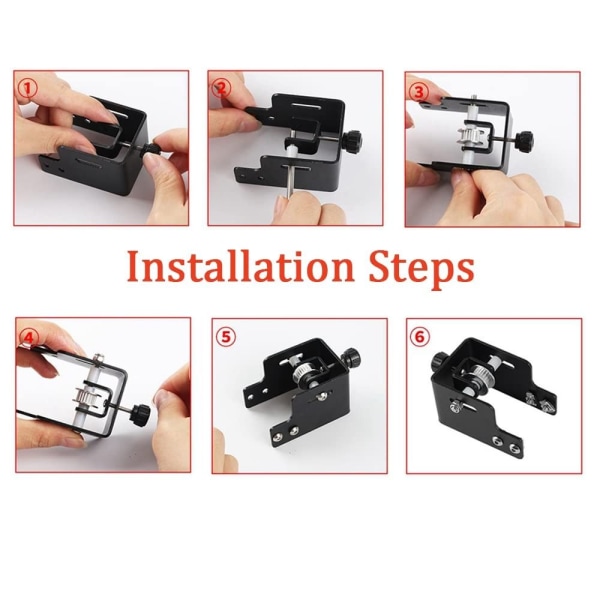 ①

②

③

Installation Steps

④

⑤

⑥