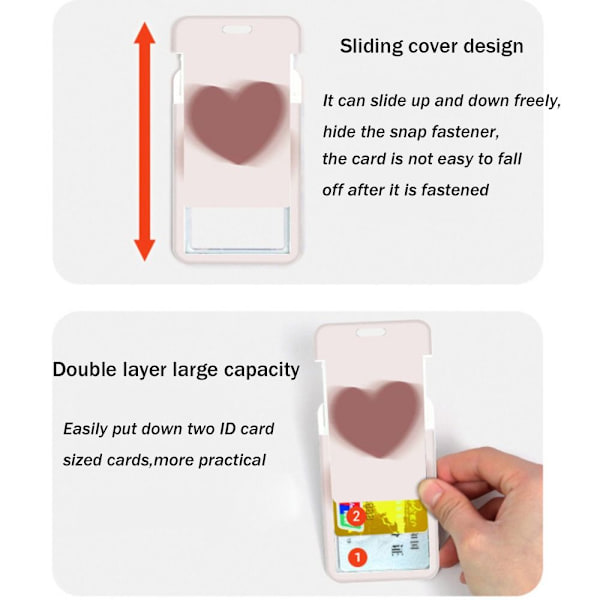 Sliding cover design

It can slide up and down freely, hide the snap fastener, the card is not easy to fall off after it is fastened

Double layer large capacity

Easily put down two ID card sized cards,more practical

2

1