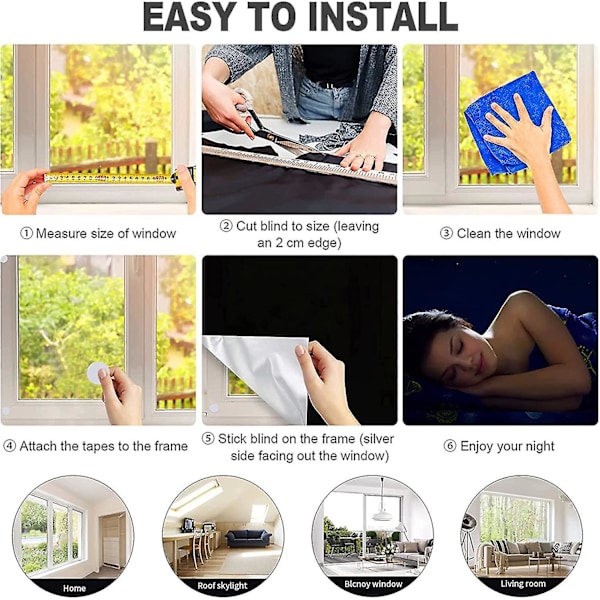 EASY TO INSTALL

① Measure size of window

② Cut blind to size (leaving an 2 cm edge)

③ Clean the window

④ Attach the tapes to the frame

⑤ Stick blind on the frame (silver side facing out the window)

⑥ Enjoy your night

Home

Roof skylight

Blcnoy window

Living room