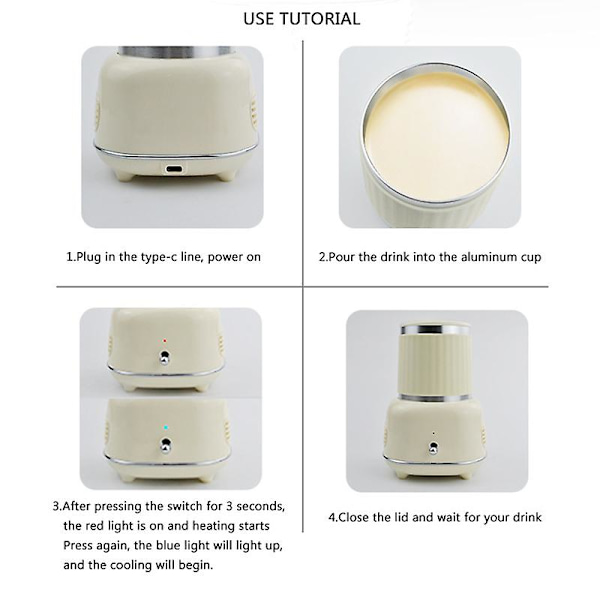 USE TUTORIAL

1.Plug in the type-c line, power on

2.Pour the drink into the aluminum cup

3.After pressing the switch for 3 seconds, the red light is on and heating starts Press again, the blue light will light up, and the cooling will begin.

4.Close the lid and wait for your drink