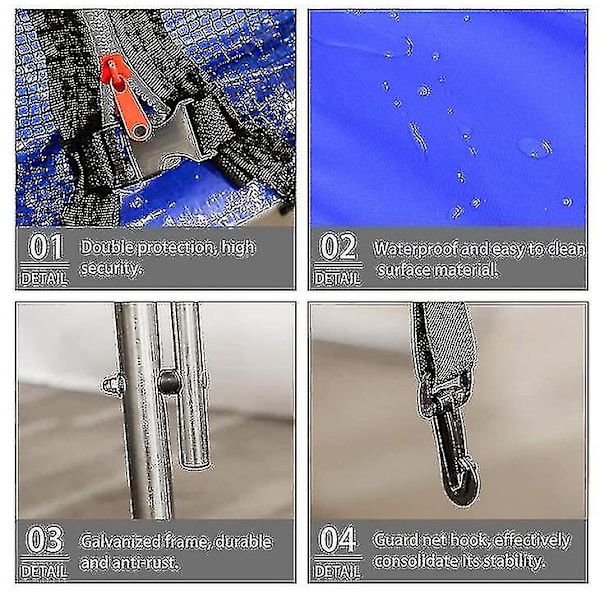 01
DETAIL
Double protection, high security.

02
DETAIL
Waterproof and easy to clean surface material.

03
DETAIL
Galvanized frame, durable and anti-rust.

04
DETAIL
Guard net hook, effectively consolidate its stability.