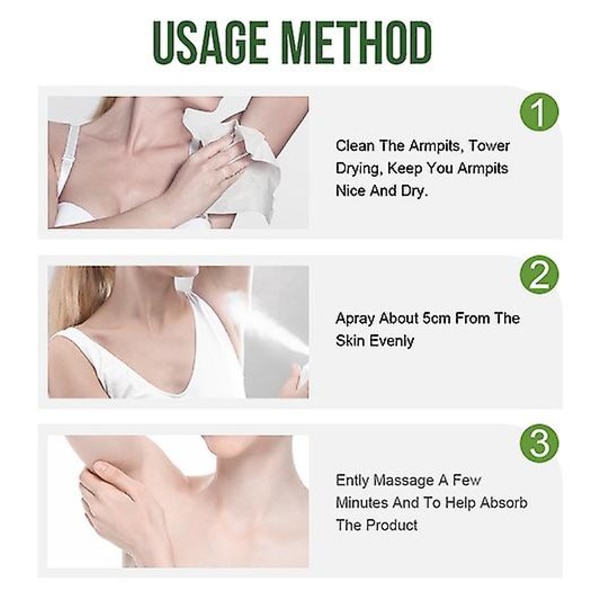 USAGE METHOD

1

Clean The Armpits, Tower Drying, Keep You Armpits Nice And Dry.

2

Apray About 5cm From The Skin Evenly

3

Ently Massage A Few Minutes And To Help Absorb The Product