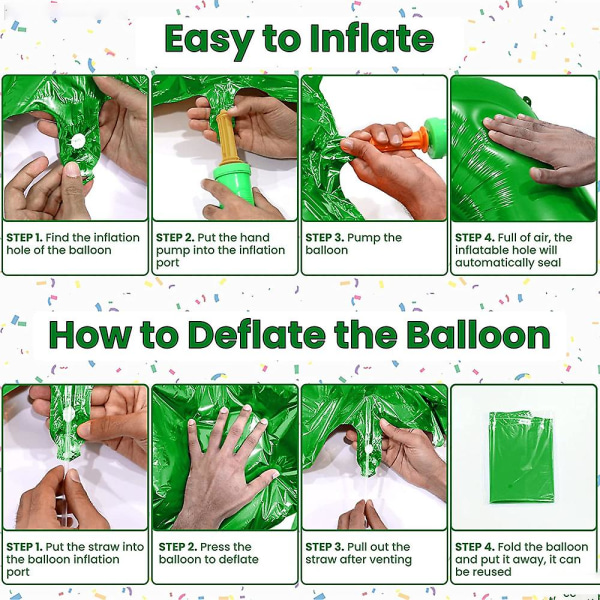 Easy to Inflate

STEP 1. Find the inflation hole of the balloon

STEP 2. Put the hand pump into the inflation port

STEP 3. Pump the balloon

STEP 4. Full of air, the inflatable hole will automatically seal

How to Deflate the Balloon

STEP 1. Put the straw into the balloon inflation port

STEP 2. Press the balloon to deflate

STEP 3. Pull out the straw after venting

STEP 4. Fold the balloon and put it away, it can be reused