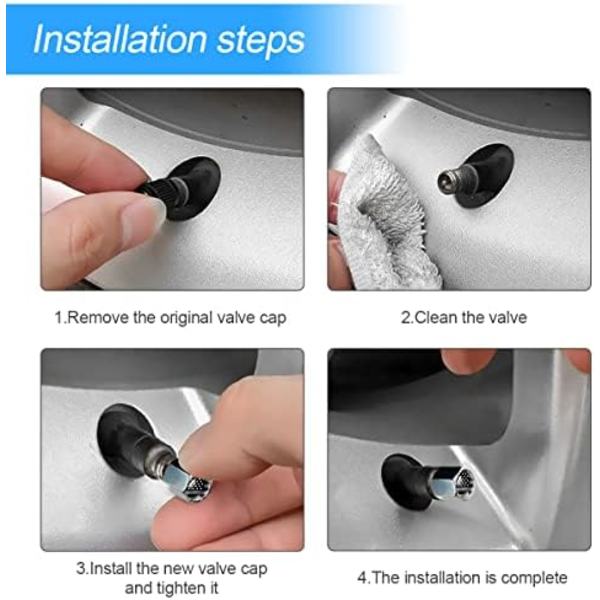 Installation steps

1.Remove the original valve cap

2.Clean the valve

3.Install the new valve cap and tighten it

4.The installation is complete