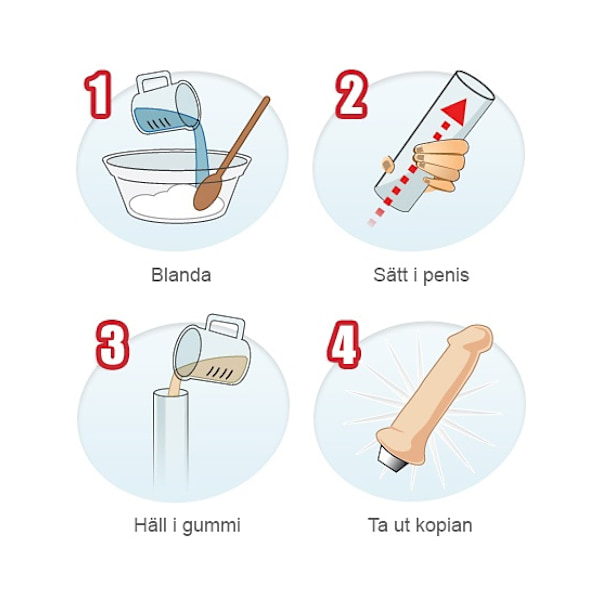 1

Blanda

2

Sätt i penis

3

Häll i gummi

4

Ta ut kopian