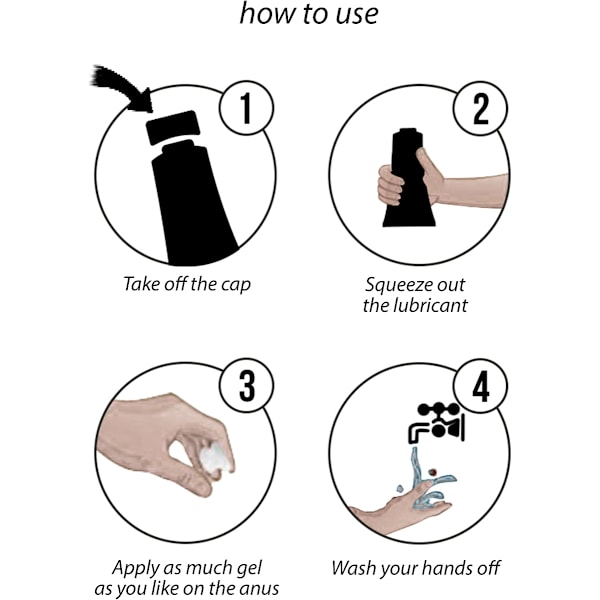 how to use

1

Take off the cap

2

Squeeze out the lubricant

3

Apply as much gel as you like on the anus

4

Wash your hands off