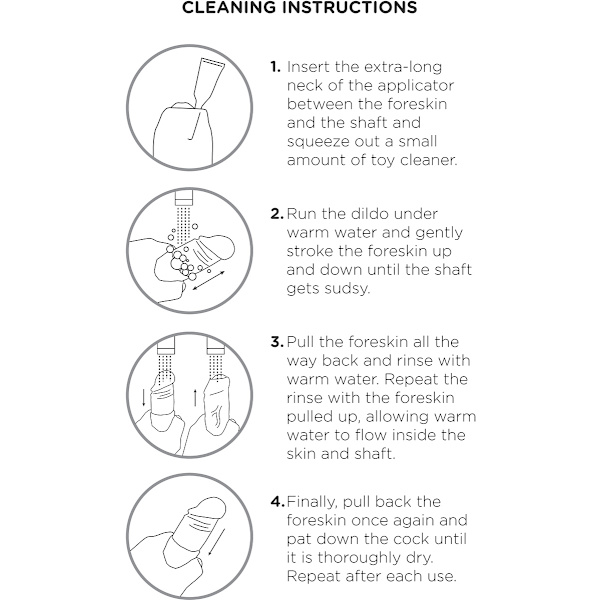 CLEANING INSTRUCTIONS

1. Insert the extra-long neck of the applicator between the foreskin and the shaft and squeeze out a small amount of toy cleaner.

2. Run the dildo under warm water and gently stroke the foreskin up and down until the shaft gets sudsy.

3. Pull the foreskin all the way back and rinse with warm water. Repeat the rinse with the foreskin pulled up, allowing warm water to flow inside the skin and shaft.

4. Finally, pull back the foreskin once again and pat down the cock until it is thoroughly dry. Repeat after each use.