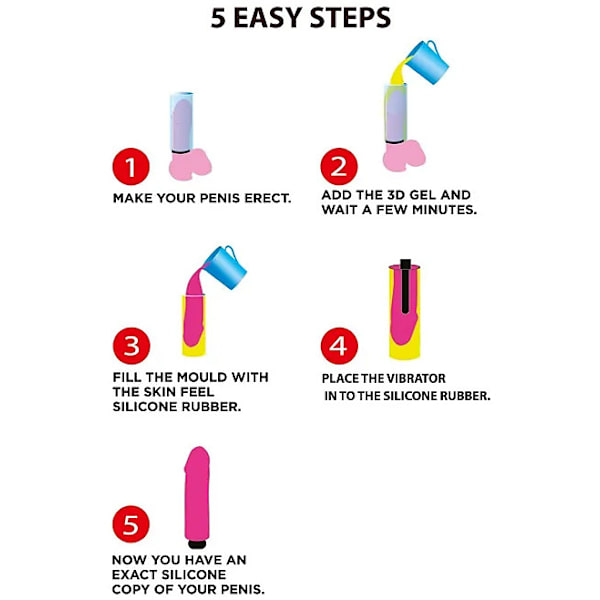 5 EASY STEPS

1
MAKE YOUR PENIS ERECT.

2
ADD THE 3D GEL AND WAIT A FEW MINUTES.

3
FILL THE MOULD WITH THE SKIN FEEL SILICONE RUBBER.

4
PLACE THE VIBRATOR IN TO THE SILICONE RUBBER.

5
NOW YOU HAVE AN EXACT SILICONE COPY OF YOUR PENIS.