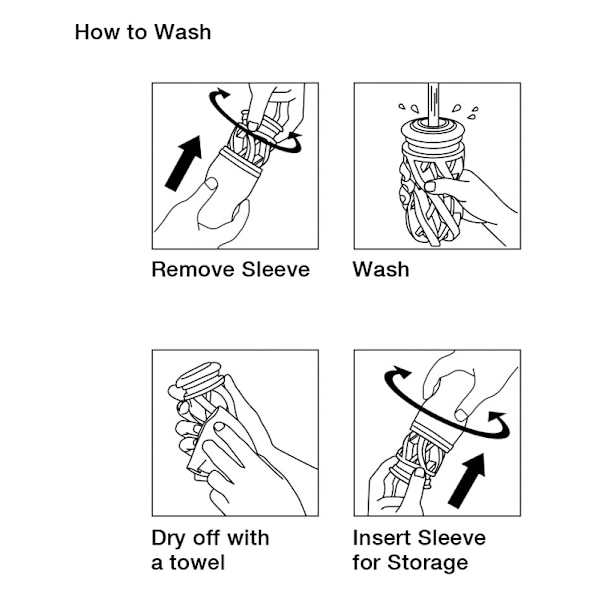 How to Wash

Remove Sleeve

Wash

Dry off with a towel

Insert Sleeve for Storage