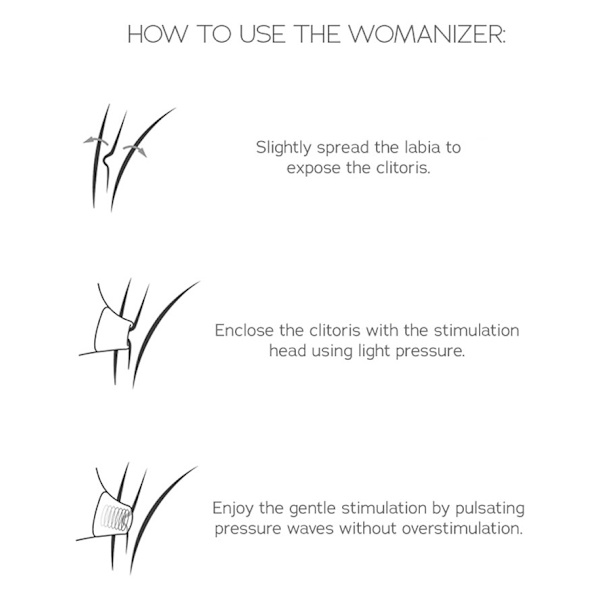 HOW TO USE THE WOMANIZER:

Slightly spread the labia to expose the clitoris.

Enclose the clitoris with the stimulation head using light pressure.

Enjoy the gentle stimulation by pulsating pressure waves without overstimulation.