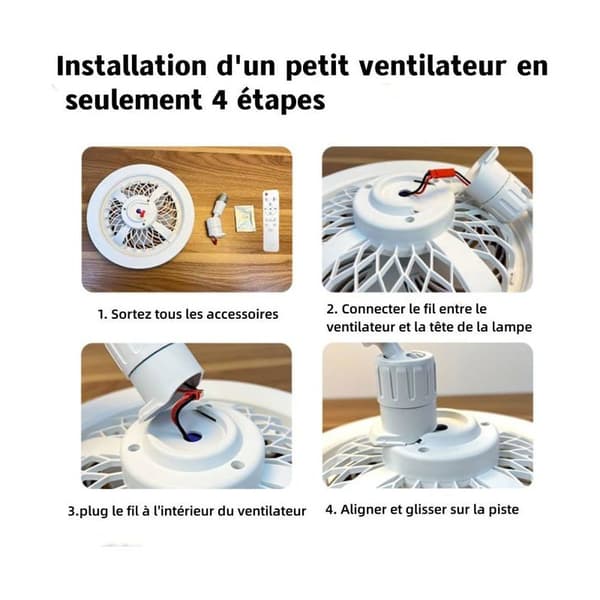 Installation d'un petit ventilateur en seulement 4 étapes

1. Sortez tous les accessoires

2. Connecter le fil entre le ventilateur et la tête de la lampe

3.plug le fil à l'intérieur du ventilateur

4. Aligner et glisser sur la piste