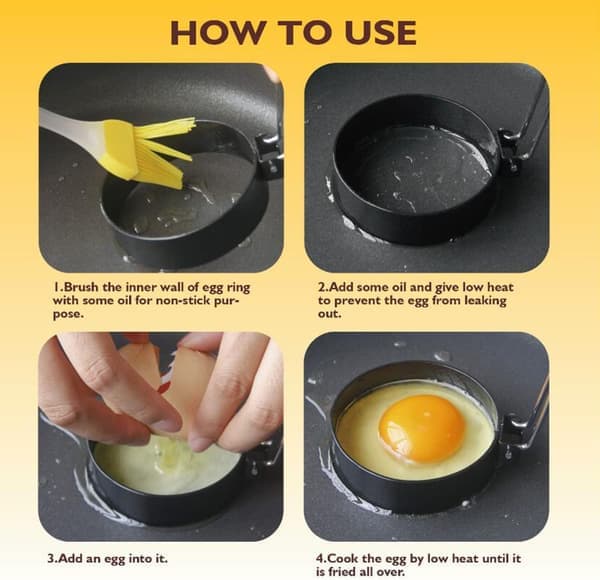 HOW TO USE

1.Brush the inner wall of egg ring with some oil for non-stick purpose.

2.Add some oil and give low heat to prevent the egg from leaking out.

3.Add an egg into it.

4.Cook the egg by low heat until it is fried all over.