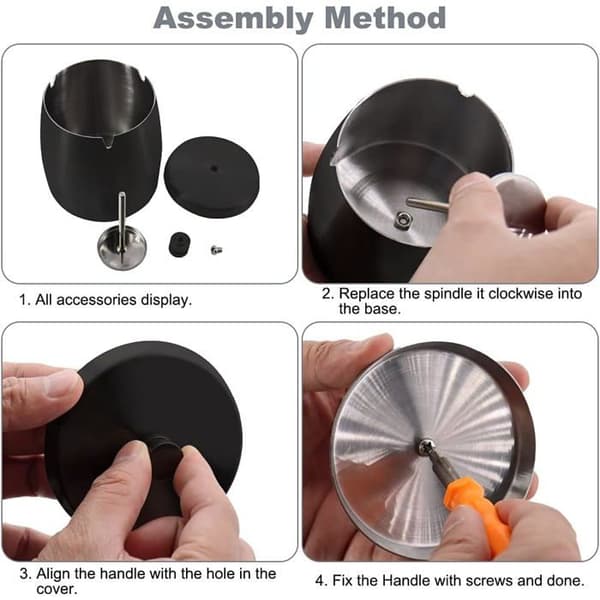 Assembly Method

1. All accessories display.

2. Replace the spindle it clockwise into the base.

3. Align the handle with the hole in the cover.

4. Fix the Handle with screws and done.