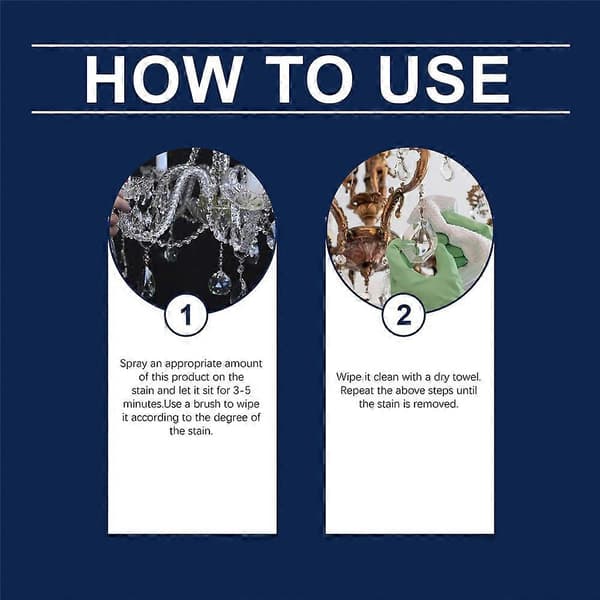 HOW TO USE

1

Spray an appropriate amount of this product on the stain and let it sit for 3-5 minutes.Use a brush to wipe it according to the degree of the stain.

2

Wipe it clean with a dry towel. Repeat the above steps until the stain is removed.