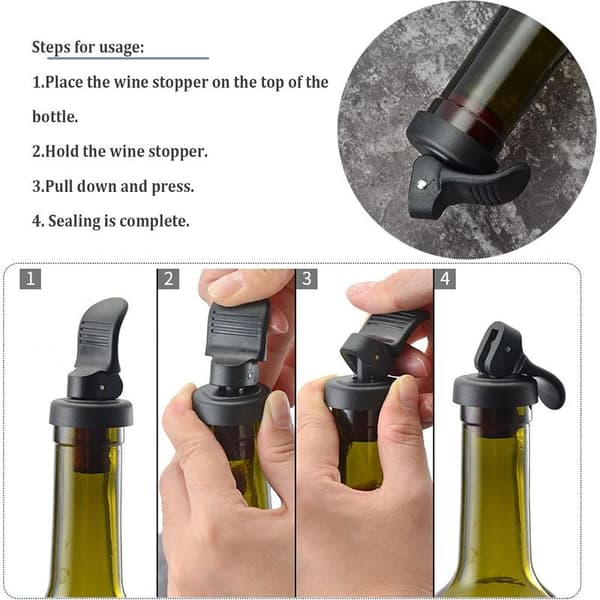 Steps for usage:

1.Place the wine stopper on the top of the bottle.

2.Hold the wine stopper.

3.Pull down and press.

4. Sealing is complete.

1

2

3

4