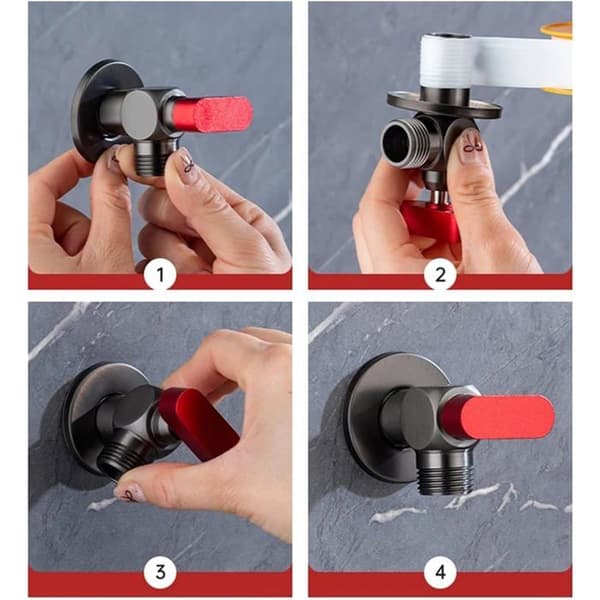 1

2

3

4