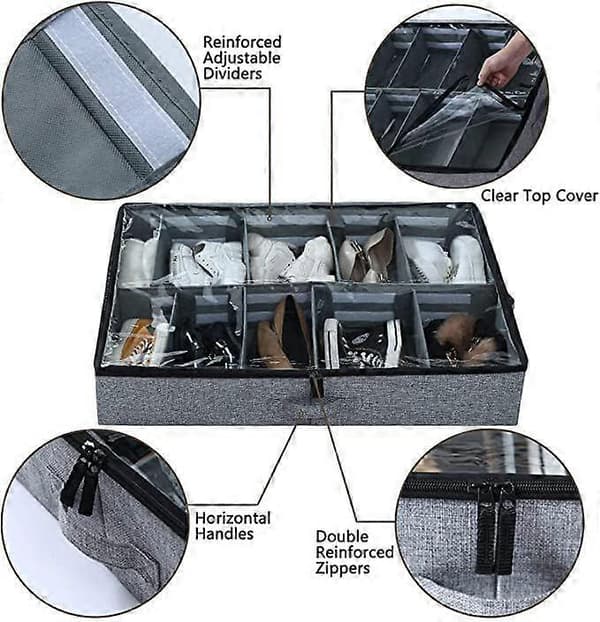 Reinforced Adjustable Dividers

Clear Top Cover

Horizontal Handles

Double Reinforced Zippers