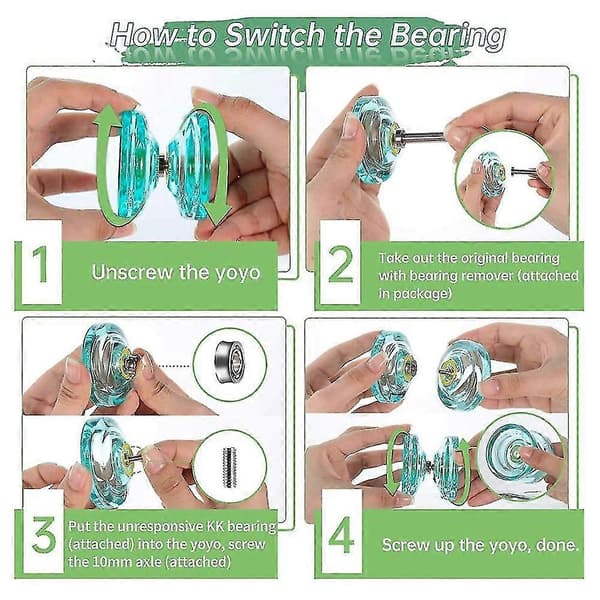 How to Switch the Bearing

1

Unscrew the yoyo

2

Take out the original bearing with bearing remover (attached in package)

3

Put the unresponsive KK bearing (attached) into the yoyo, screw the 10mm axle (attached)

4

Screw up the yoyo, done.