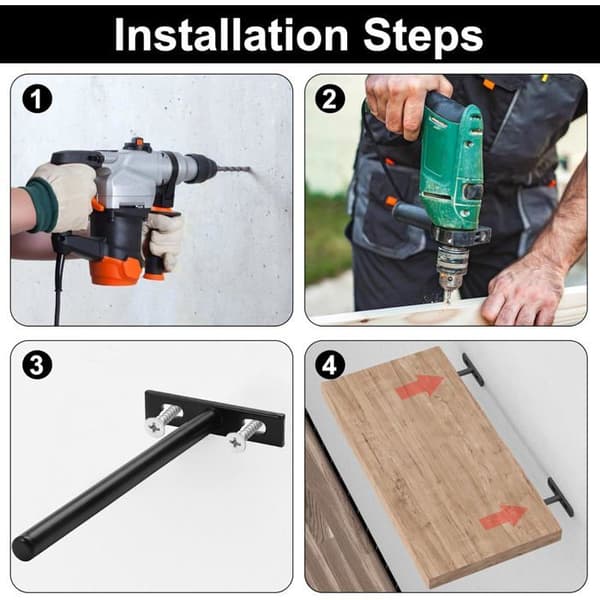 Installation Steps

1

2

3

4