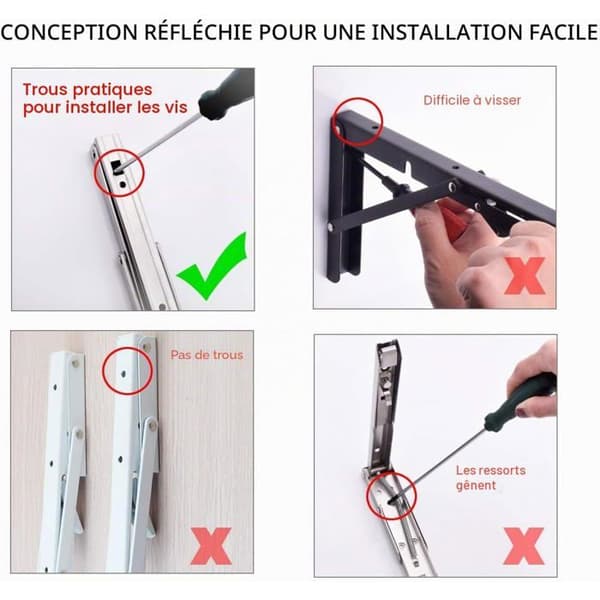 CONCEPTION RÉFLÉCHIE POUR UNE INSTALLATION FACILE

Trous pratiques pour installer les vis

Difficile à visser

Pas de trous

Les ressorts gênent