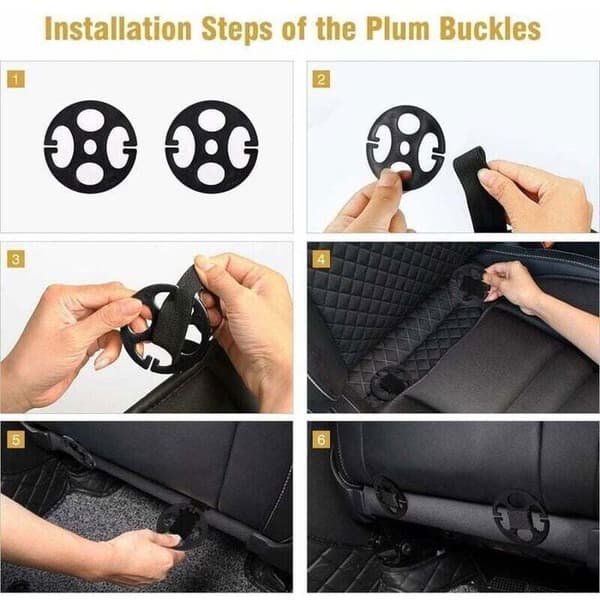 Installation Steps of the Plum Buckles

1

2

3

4

5

6