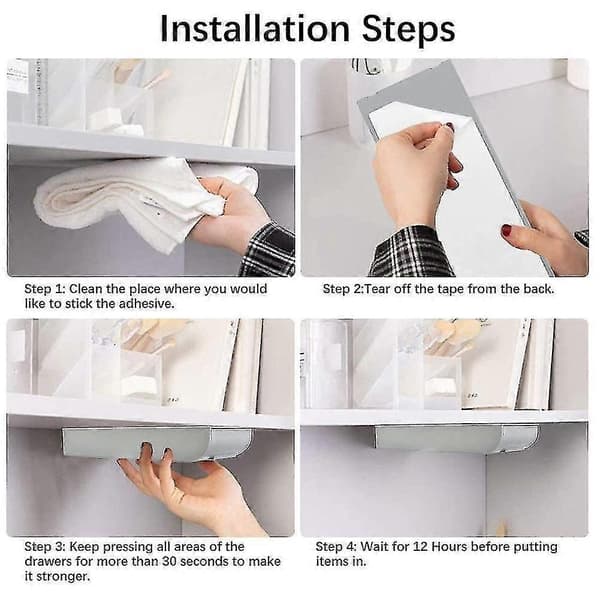 Installation Steps

Step 1: Clean the place where you would like to stick the adhesive.

Step 2:Tear off the tape from the back.

Step 3: Keep pressing all areas of the drawers for more than 30 seconds to make it stronger.

Step 4: Wait for 12 Hours before putting items in.