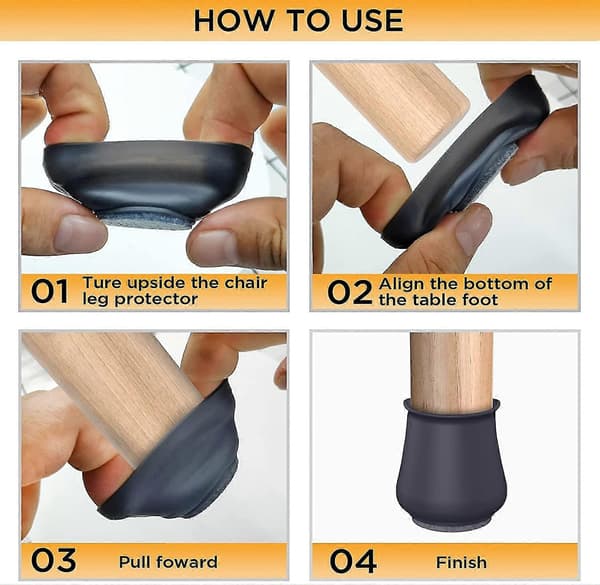 HOW TO USE

01 Ture upside the chair leg protector

02 Align the bottom of the table foot

03 Pull foward

04 Finish