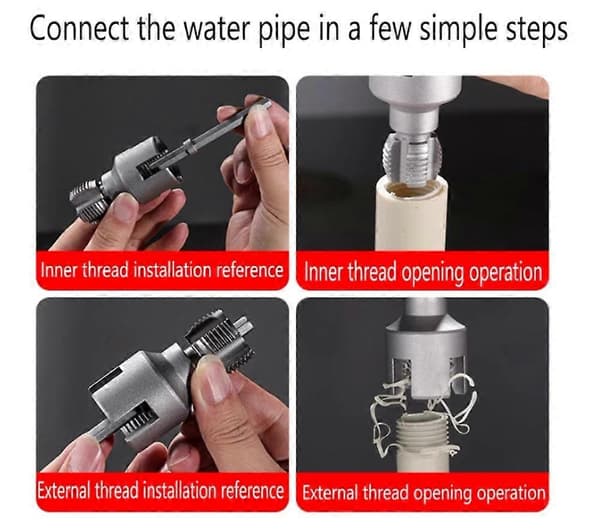 Connect the water pipe in a few simple steps

Inner thread installation reference

Inner thread opening operation

External thread installation reference

External thread opening operation