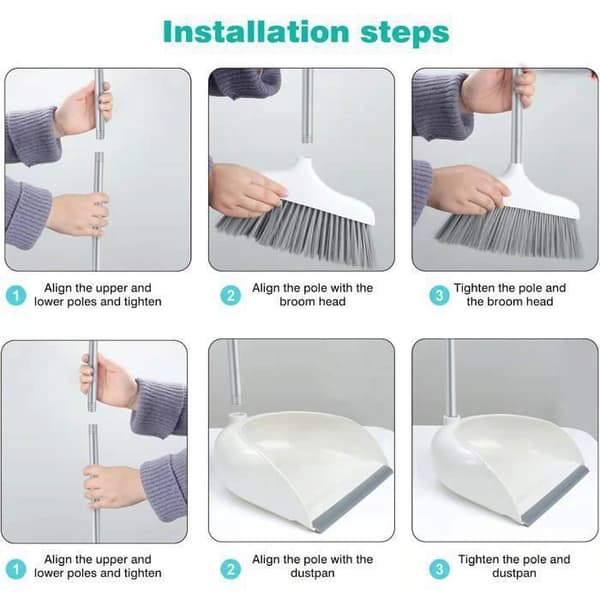 Installation steps

1 Align the upper and lower poles and tighten

2 Align the pole with the broom head

3 Tighten the pole and the broom head

1 Align the upper and lower poles and tighten

2 Align the pole with the dustpan

3 Tighten the pole and dustpan